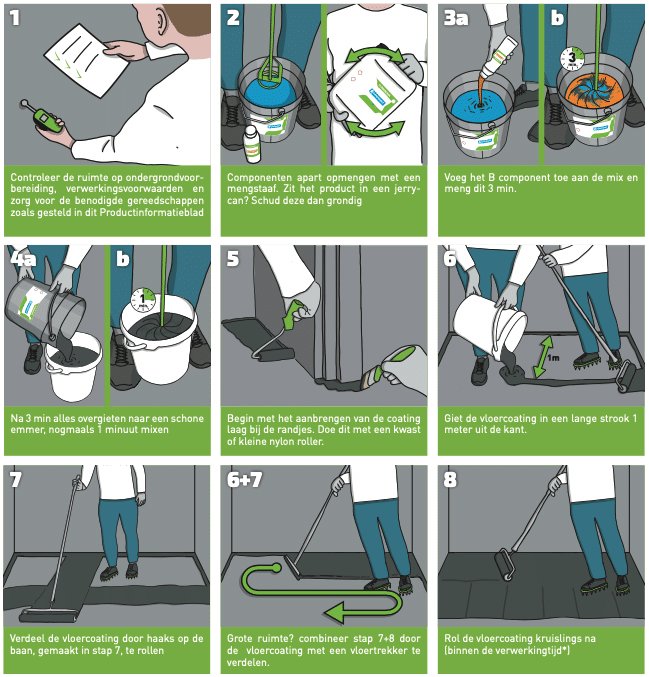 1

Controleer de ruimte op ondergrondvoorbereiding, verwerkingsvoorwaarden en zorg voor de benodigde gereedschappen zoals gesteld in dit Productinformatieblad

2

Componenten apart opmengen met een mengstaaf. Zit het product in een jerrycan? Schud deze dan grondig

3a

b

3

Voeg het B component toe aan de mix en meng dit 3 min.

4a

b

1

Na 3 min alles overgieten naar een schone emmer, nogmaals 1 minuut mixen

5

Begin met het aanbrengen van de coating laag bij de randjes. Doe dit met een kwast of kleine nylon roller.

6

1m

Giet de vloercoating in een lange strook 1 meter uit de kant.

7

Verdeel de vloercoating door haaks op de baan, gemaakt in stap 7, te rollen

6+7

Grote ruimte? combineer stap 7+8 door de vloercoating met een vloertrekker te verdelen.

8

Rol de vloercoating kruislings na (binnen de verwerkingtijd*)