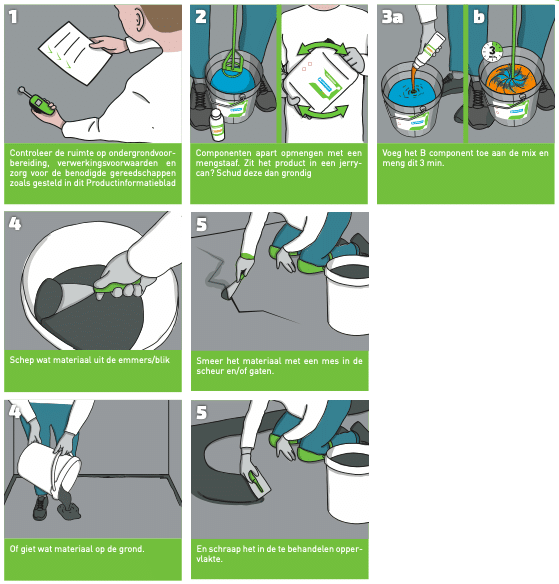 1

Controleer de ruimte op ondergrondvoorbereiding, verwerkingsvoorwaarden en zorg voor de benodigde gereedschappen zoals gesteld in dit Productinformatieblad

2

Componenten apart opmengen met een mengstaaf. Zit het product in een jerrycan? Schud deze dan grondig

3a

b

3 MIN.

Voeg het B component toe aan de mix en meng dit 3 min.

4

Schep wat materiaal uit de emmers/blik

5

Smeer het materiaal met een mes in de scheur en/of gaten.

4

Of giet wat materiaal op de grond.

5

En schraap het in de te behandelen oppervlakte.